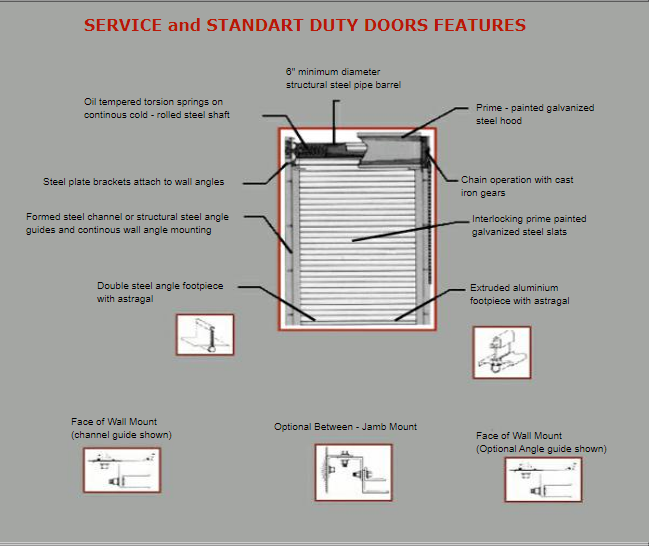 SERVICE and STANDART DUTY DOORS FEATURES

6" minimum diameter structural steel pipe barrel

Oil tempered torsion springs on continous cold - rolled steel shaft

Prime - painted galvanized steel hood

Steel plate brackets attach to wall angles

Chain operation with cast iron gears

Formed steel channel or structural steel angle guides and continous wall angle mounting

Interlocking prime painted galvanized steel slats

Double steel angle footpiece with astragal

Extruded aluminium footpiece with astragal

Face of Wall Mount (channel guide shown)

Optional Between - Jamb Mount

Face of Wall Mount (Optional Angle guide shown)